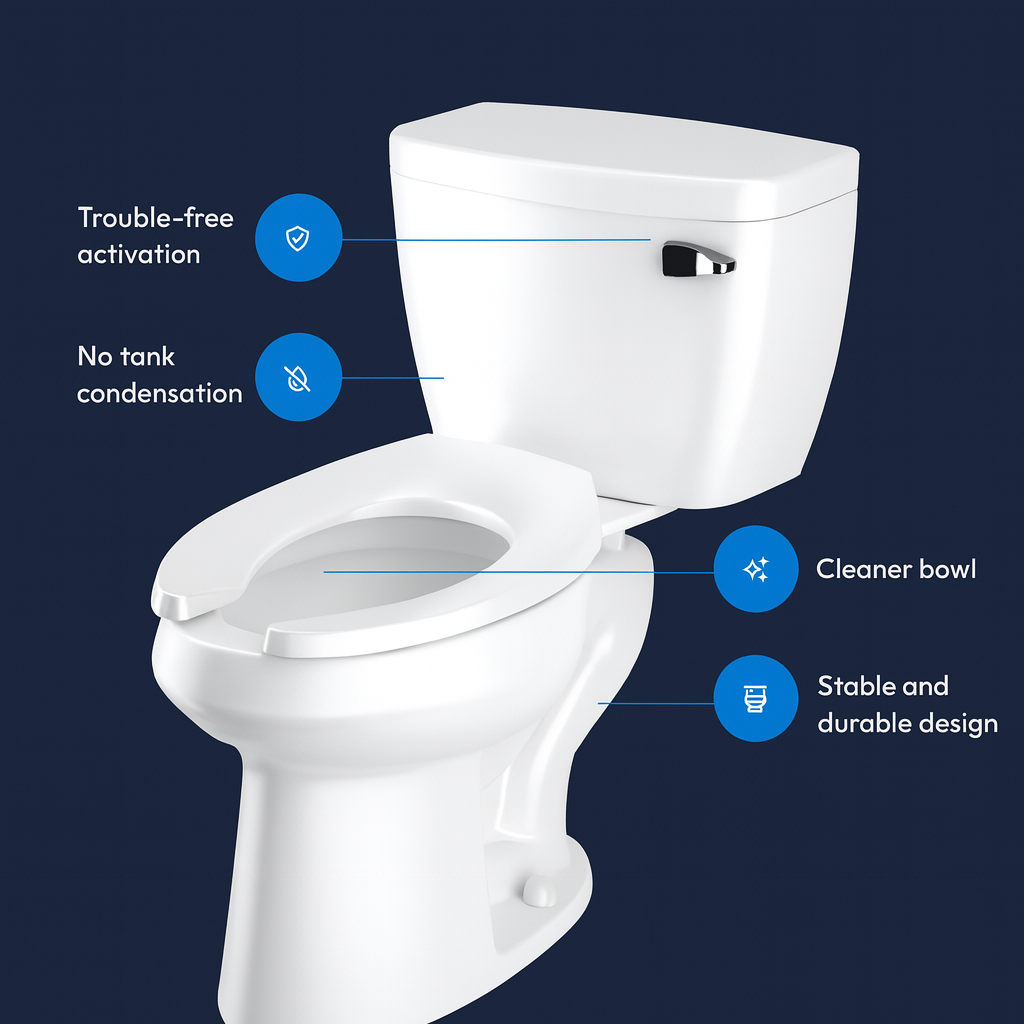 Trouble-free activation

No tank condensation

Cleaner bowl

Stable and durable design